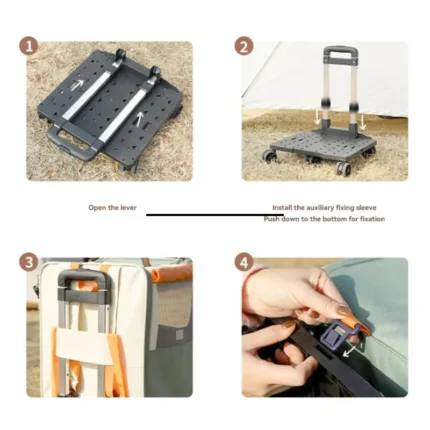 1

2

Open the lever

Install the auxiliary fixing sleeve
Push down to the bottom for fixation

3

4