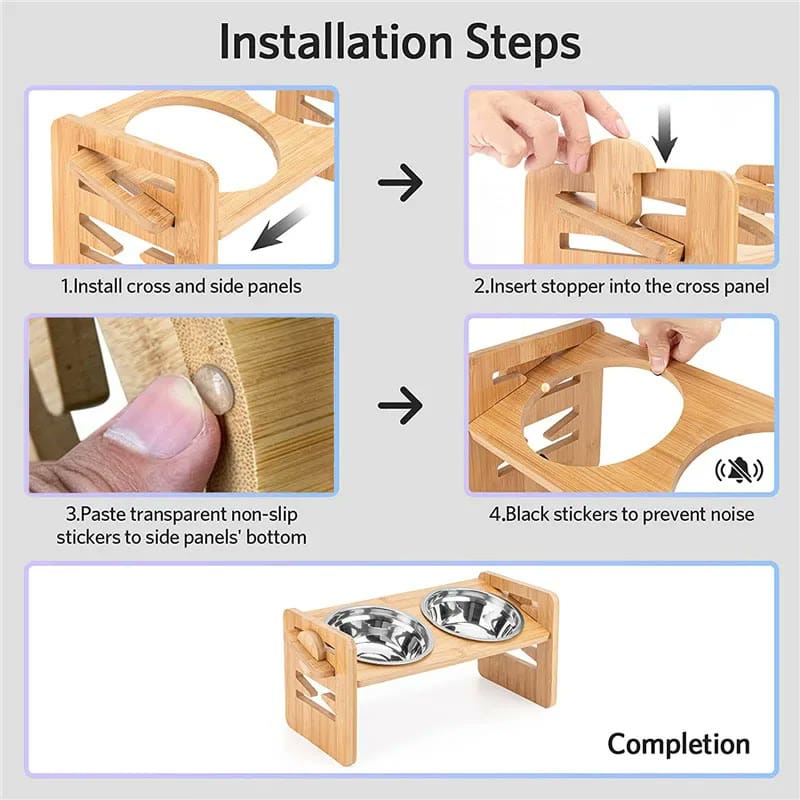 Installation Steps

1.Install cross and side panels

2.Insert stopper into the cross panel

3.Paste transparent non-slip stickers to side panels' bottom

4.Black stickers to prevent noise

Completion